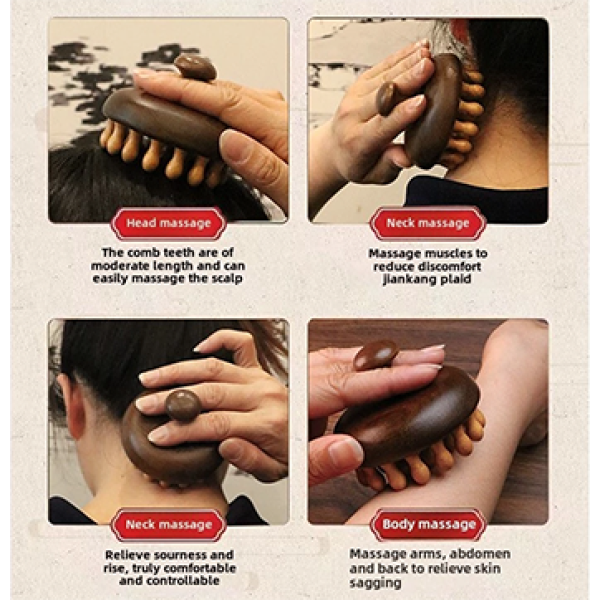 Head massage

The comb teeth are of moderate length and can easily massage the scalp

Neck massage

Massage muscles to reduce discomfort jiankang plaid

Neck massage

Relieve sourness and rise, truly comfortable and controllable

Body massage

Massage arms, abdomen and back to relieve skin sagging